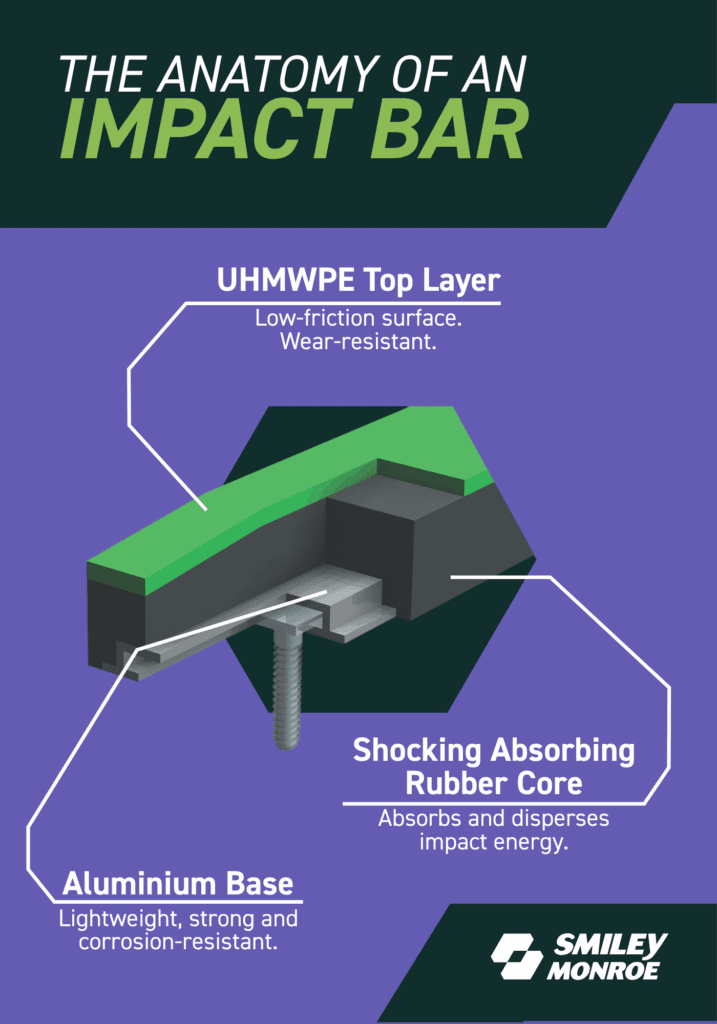 THE ANATOMY OF AN
IMPACT BAR

UHMWPE Top Layer
Low-friction surface. Wear-resistant.

Shocking Absorbing Rubber Core
Absorbs and disperses impact energy.

Aluminium Base
Lightweight, strong and corrosion-resistant.

SMILEY MONROE